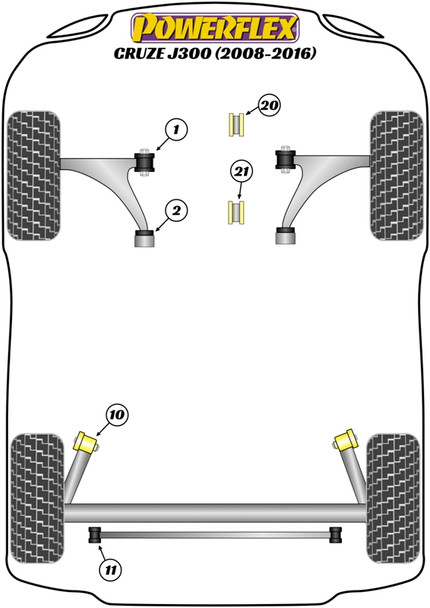 POWERFLEX
CRUZE J300 (2008-2016)

20
1
21
2
10
11