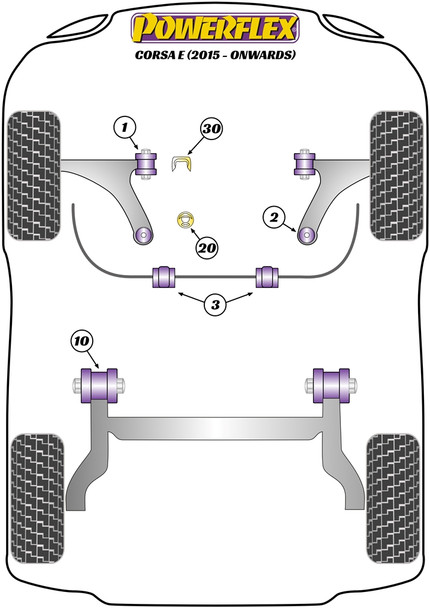 POWERFLEX
CORSA E (2015 - ONWARDS)

1
30
2
20
3
10