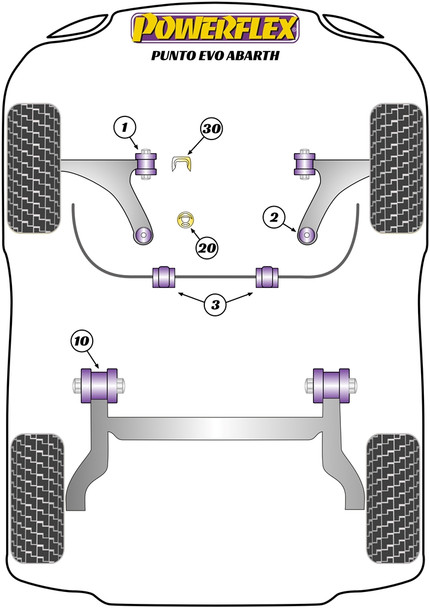 POWERFLEX
PUNTO EVO ABARTH

1
30
2
20
3
10