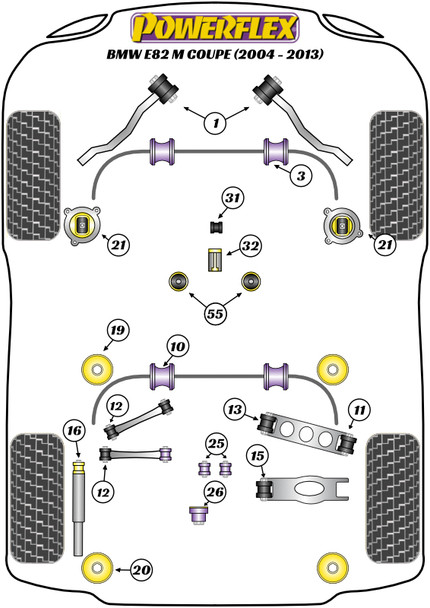 POWERFLEX
BMW E82 M COUPE (2004 - 2013)

1
3
31
21
32
21
55
19
10
12
13
11
16
25
15
12
26
20