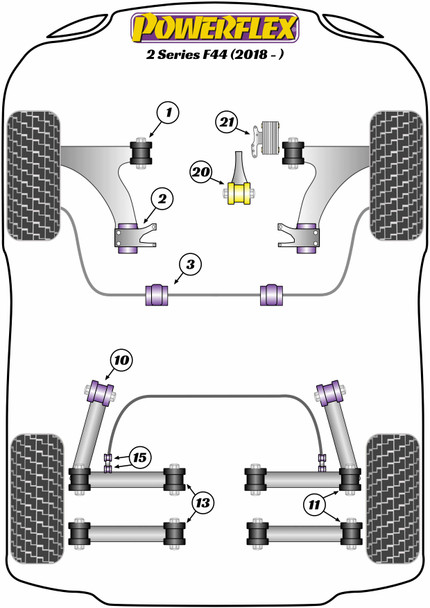 POWERFLEX
2 Series F44 (2018 - )

1
21
20
2
3
10
15
13
11