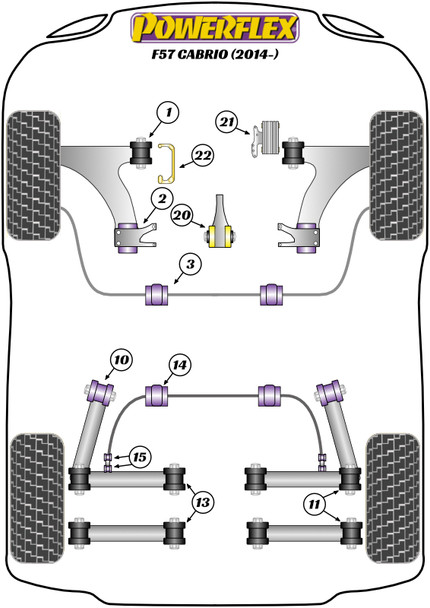 POWERFLEX
F57 CABRIO (2014-)

1
21
22
2
20
3
10
14
15
13
11