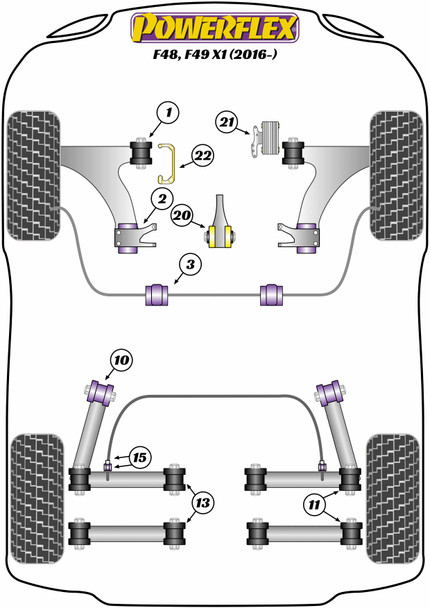 POWERFLEX
F48, F49 X1 (2016-)

1
21
22
2
20
3
10
15
13
11