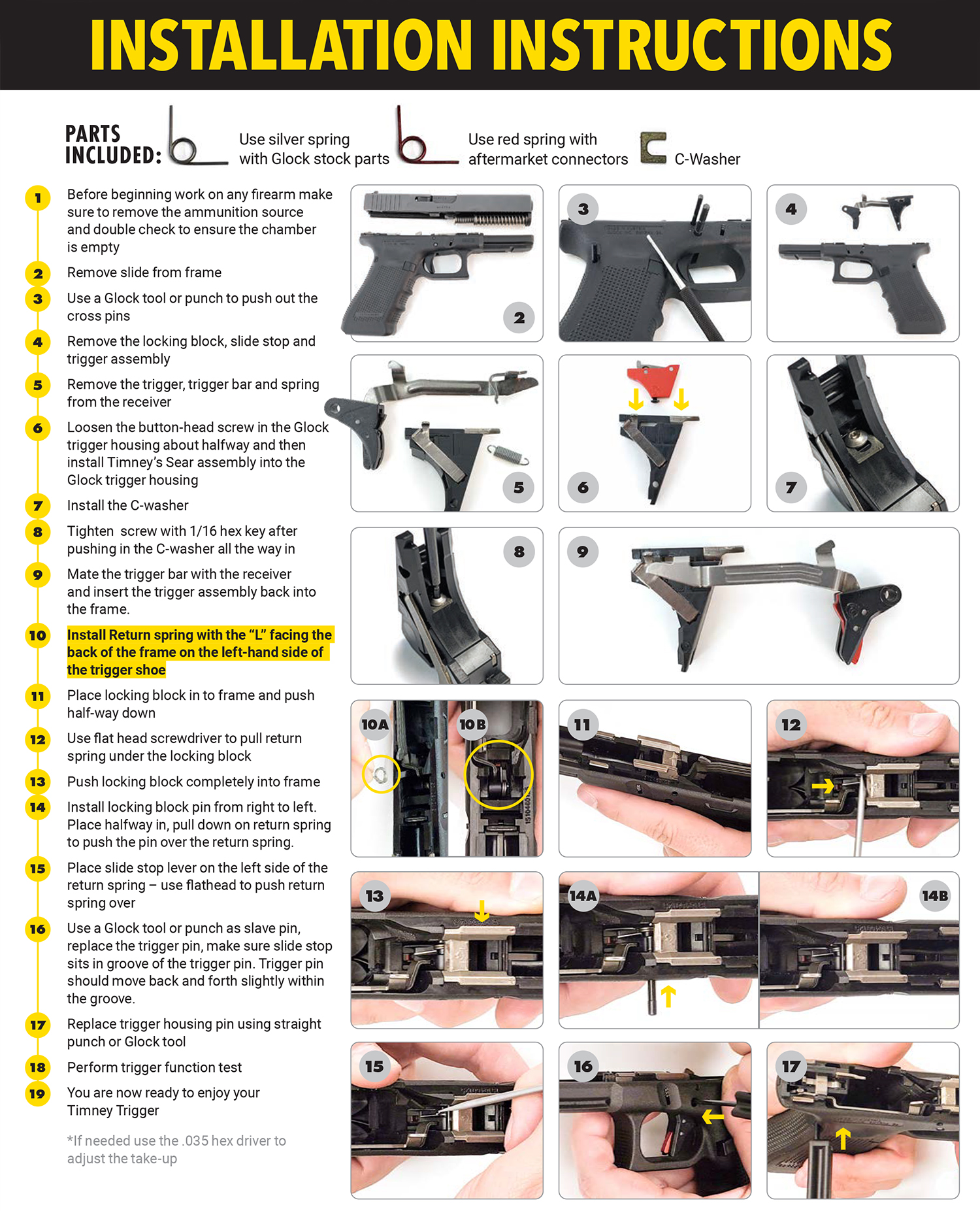 INSTALLATION INSTRUCTIONS

PARTS INCLUDED: Use silver spring with Glock stock parts Use red spring with aftermarket connectors C-Washer

1 Before beginning work on any firearm make sure to remove the ammunition source and double check to ensure the chamber is empty

2 Remove slide from frame

3 Use a Glock tool or punch to push out the cross pins

4 Remove the locking block, slide stop and trigger assembly

5 Remove the trigger, trigger bar and spring from the receiver

6 Loosen the button-head screw in the Glock trigger housing about halfway and then install Timney's Sear assembly into the Glock trigger housing

7 Install the C-washer

8 Tighten screw with 1/16 hex key after pushing in the C-washer all the way in

9 Mate the trigger bar with the receiver and insert the trigger assembly back into the frame.

10 Install Return spring with the "L" facing the back of the frame on the left-hand side of the trigger shoe

11 Place locking block in to frame and push half-way down

12 Use flat head screwdriver to pull return spring under the locking block

13 Push locking block completely into frame

14 Install locking block pin from right to left. Place halfway in, pull down on return spring to push the pin over the return spring.

15 Place slide stop lever on the left side of the return spring – use flathead to push return spring over

16 Use a Glock tool or punch as slave pin, replace the trigger pin, make sure slide stop sits in groove of the trigger pin. Trigger pin should move back and forth slightly within the groove.

17 Replace trigger housing pin using straight punch or Glock tool

18 Perform trigger function test

19 You are now ready to enjoy your Timney Trigger

*If needed use the .035 hex driver to adjust the take-up

2 3 4 5 6 7 8 9 10A 10B 11 12 13 14A 14B 15 16 17