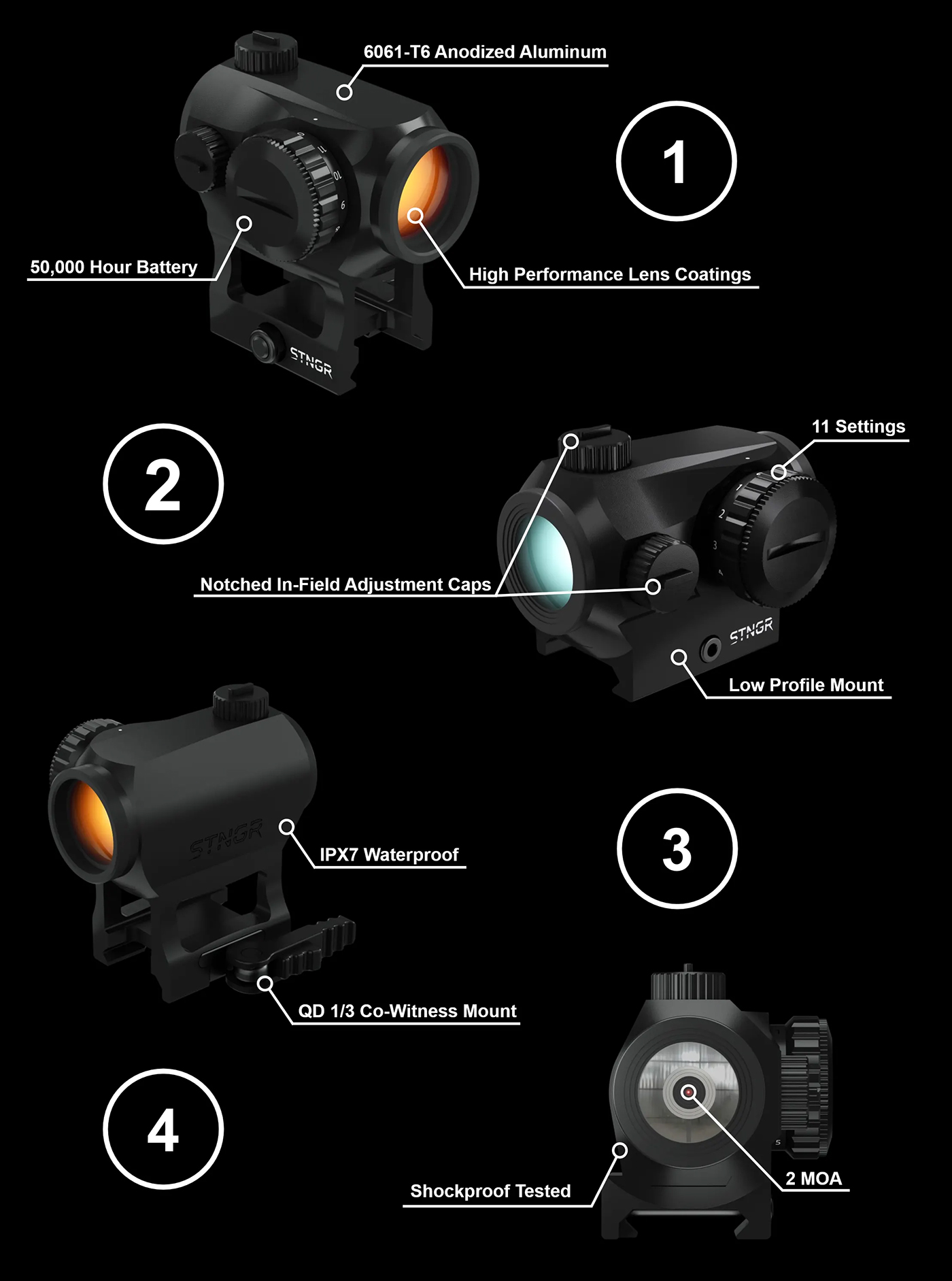 6061-T6 Anodized Aluminum

1

50,000 Hour Battery

High Performance Lens Coatings

STNGR

2

11 Settings

Notched In-Field Adjustment Caps

STNGR

Low Profile Mount

STNGR

IPX7 Waterproof

3

QD 1/3 Co-Witness Mount

4

Shockproof Tested

2 MOA