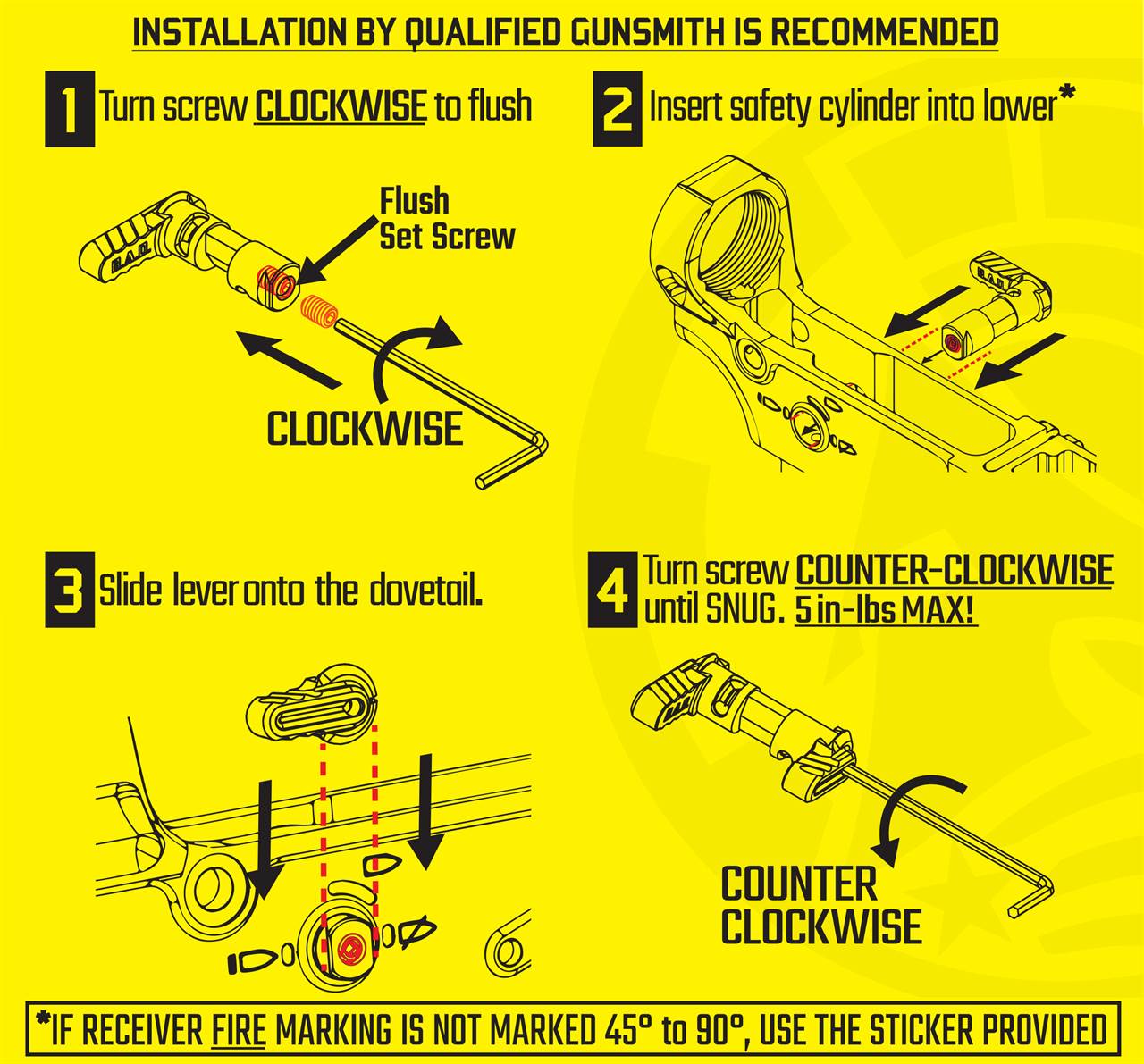 INSTALLATION BY QUALIFIED GUNSMITH IS RECOMMENDED

1 Turn screw CLOCKWISE to flush

Flush Set Screw

B.A.D.

CLOCKWISE

2 Insert safety cylinder into lower*

B.A.D.

3 Slide lever onto the dovetail.

4 Turn screw COUNTER-CLOCKWISE until SNUG. 5 in-lbs MAX!

COUNTER CLOCKWISE

*IF RECEIVER FIRE MARKING IS NOT MARKED 45° to 90°, USE THE STICKER PROVIDED