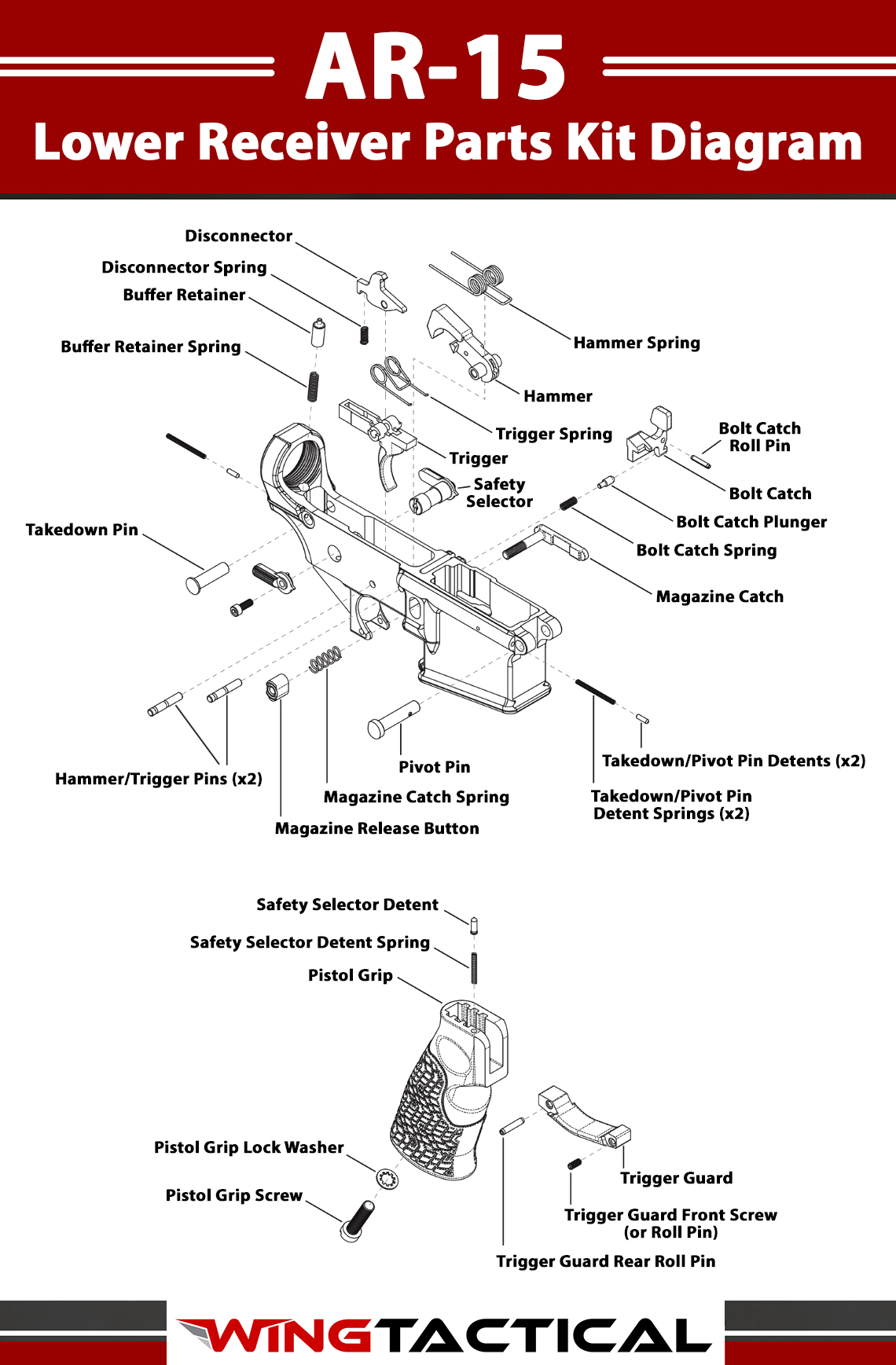 AR-15
Lower Receiver Parts Kit Diagram

Disconnector
Disconnector Spring
Buffer Retainer
Buffer Retainer Spring
Hammer Spring
Hammer
Trigger Spring
Trigger
Safety Selector
Bolt Catch Roll Pin
Bolt Catch
Bolt Catch Plunger
Bolt Catch Spring
Magazine Catch
Takedown Pin
Hammer/Trigger Pins (x2)
Pivot Pin
Magazine Catch Spring
Magazine Release Button
Takedown/Pivot Pin Detents (x2)
Takedown/Pivot Pin Detent Springs (x2)

Safety Selector Detent
Safety Selector Detent Spring
Pistol Grip
Pistol Grip Lock Washer
Pistol Grip Screw
Trigger Guard
Trigger Guard Front Screw (or Roll Pin)
Trigger Guard Rear Roll Pin

WINGTACTICAL