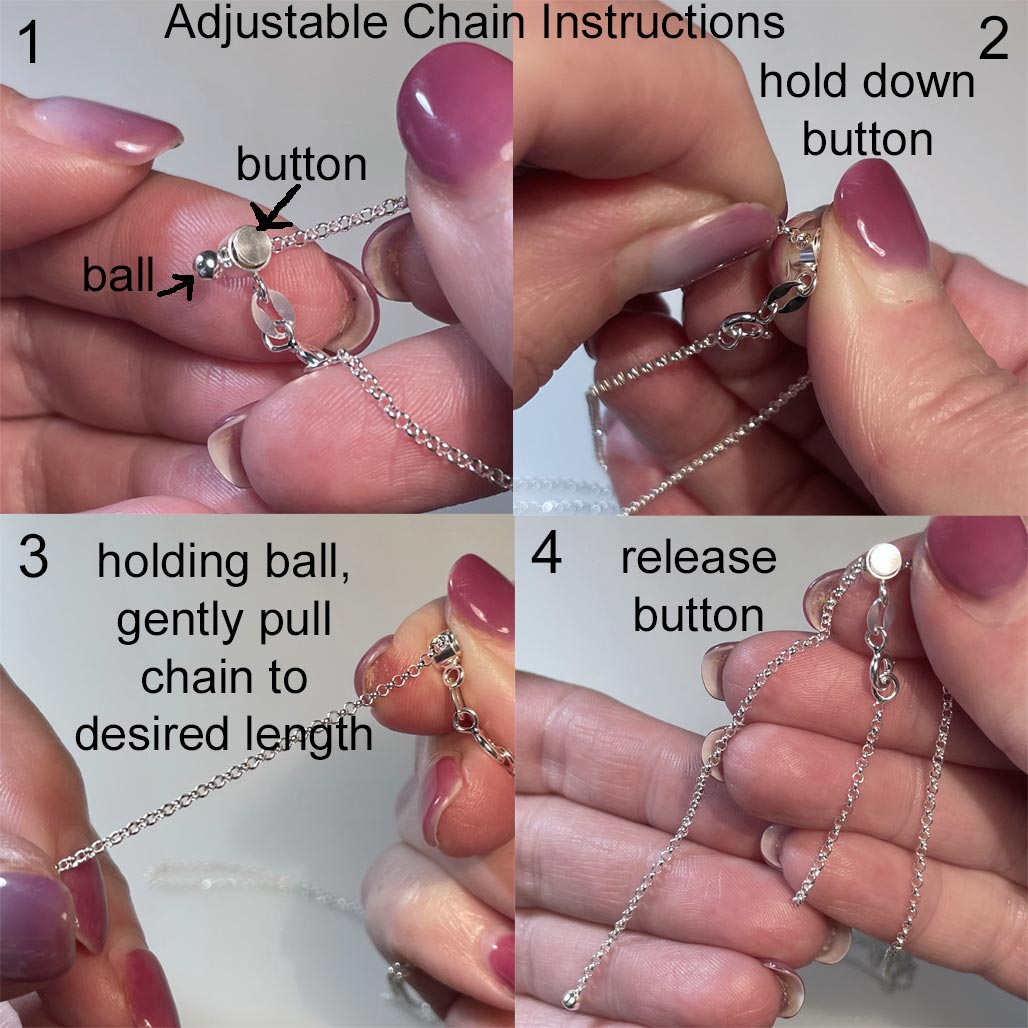 Adjustable Chain Instructions

1

button

ball

2

hold down button

3

holding ball, gently pull chain to desired length

4

release button