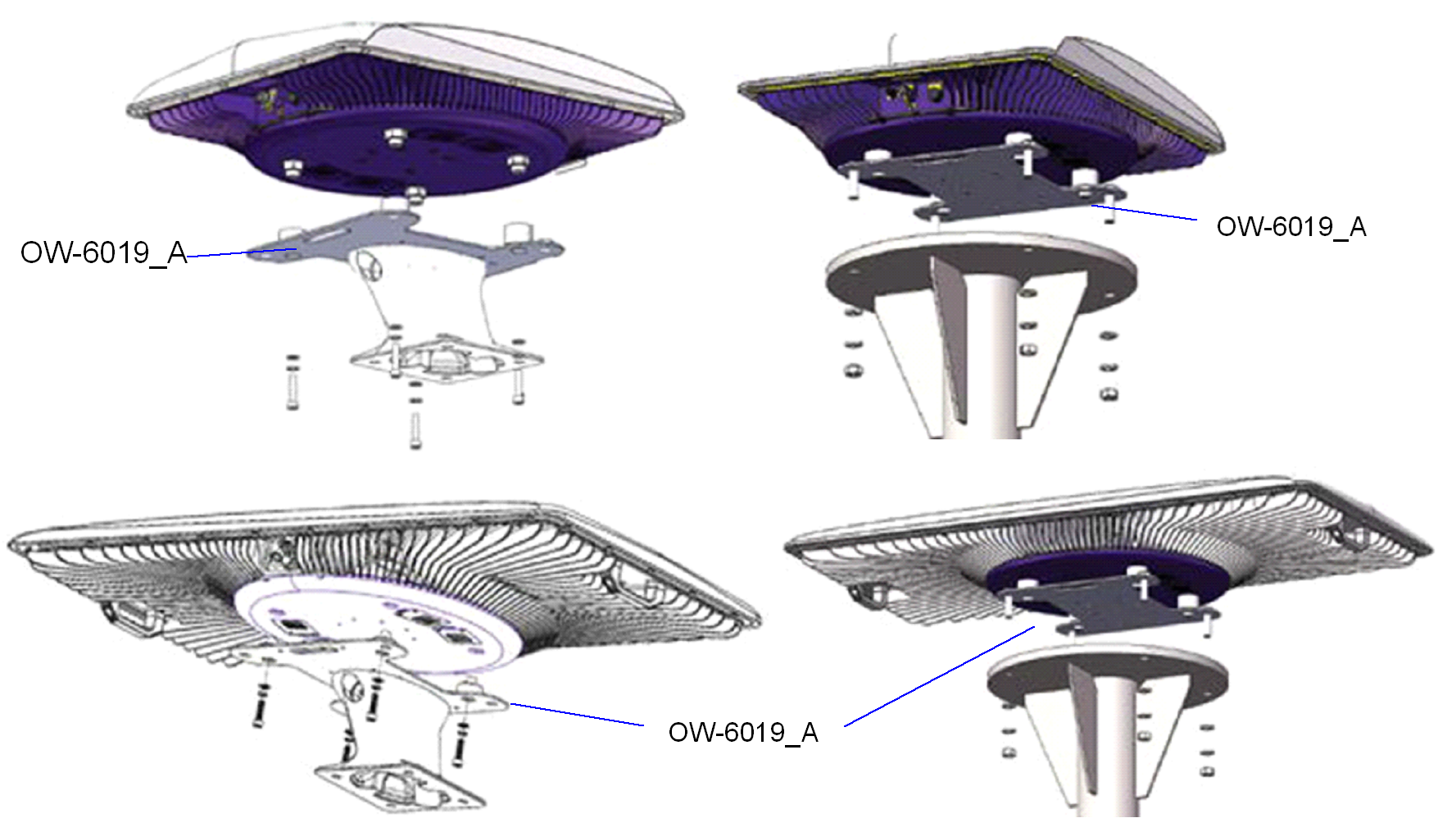 OW-6019_A

OW-6019_A

OW-6019_A