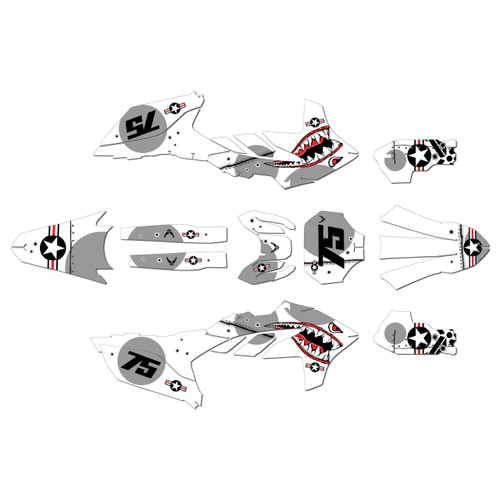 75

75

75