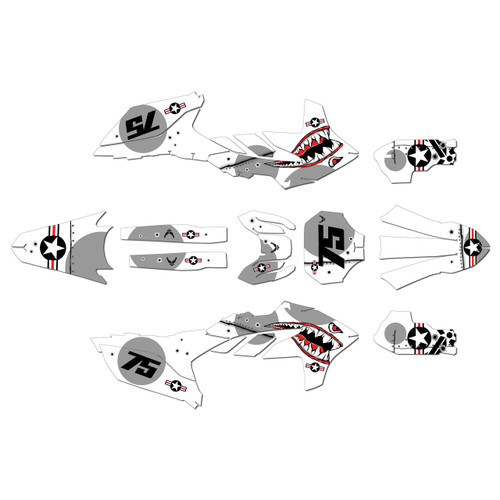 75

75

75