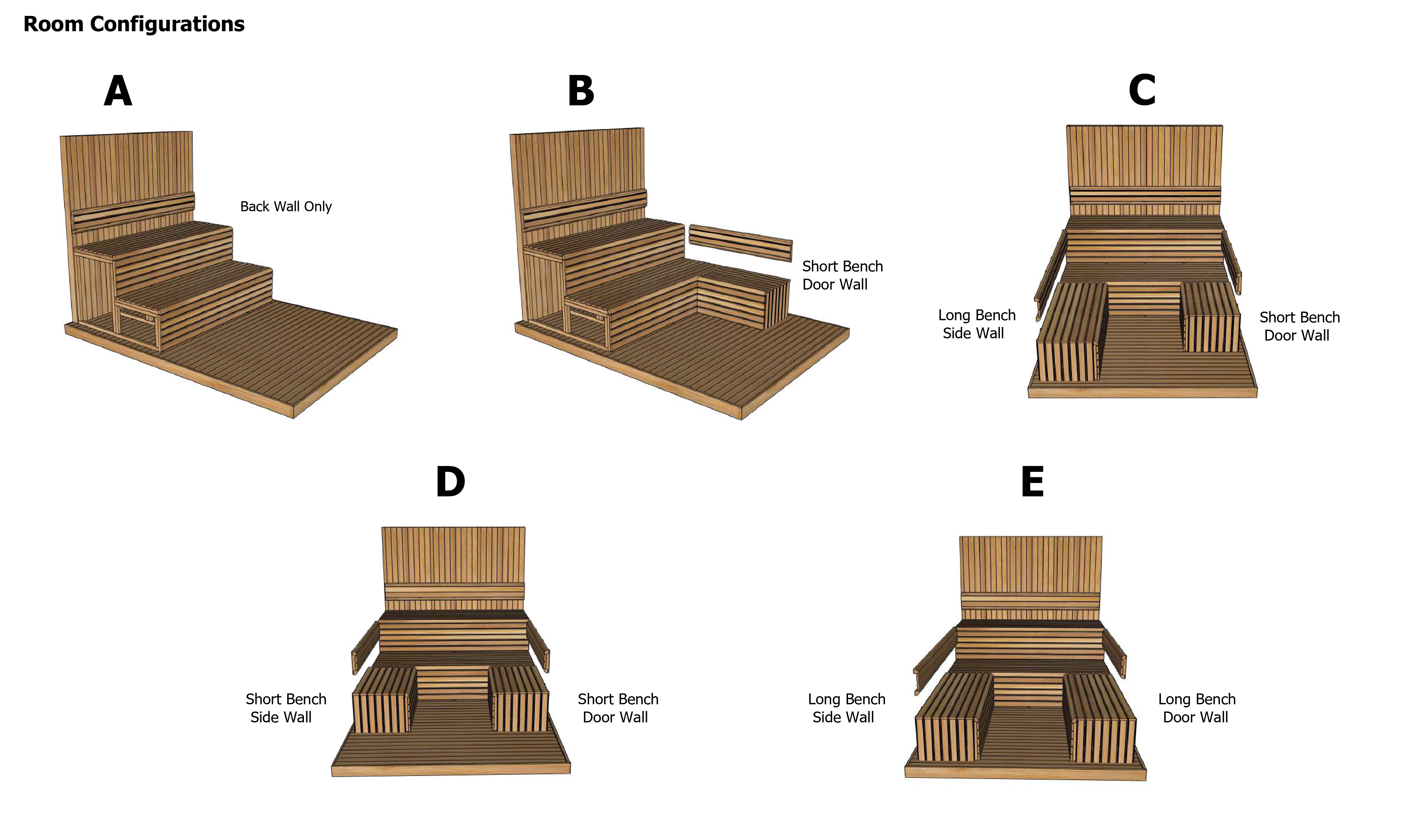 Room Configurations

A

Back Wall Only

B

Short Bench
Door Wall

C

Long Bench
Side Wall

Short Bench
Door Wall

D

Short Bench
Side Wall

Short Bench
Door Wall

E

Long Bench
Side Wall

Long Bench
Door Wall