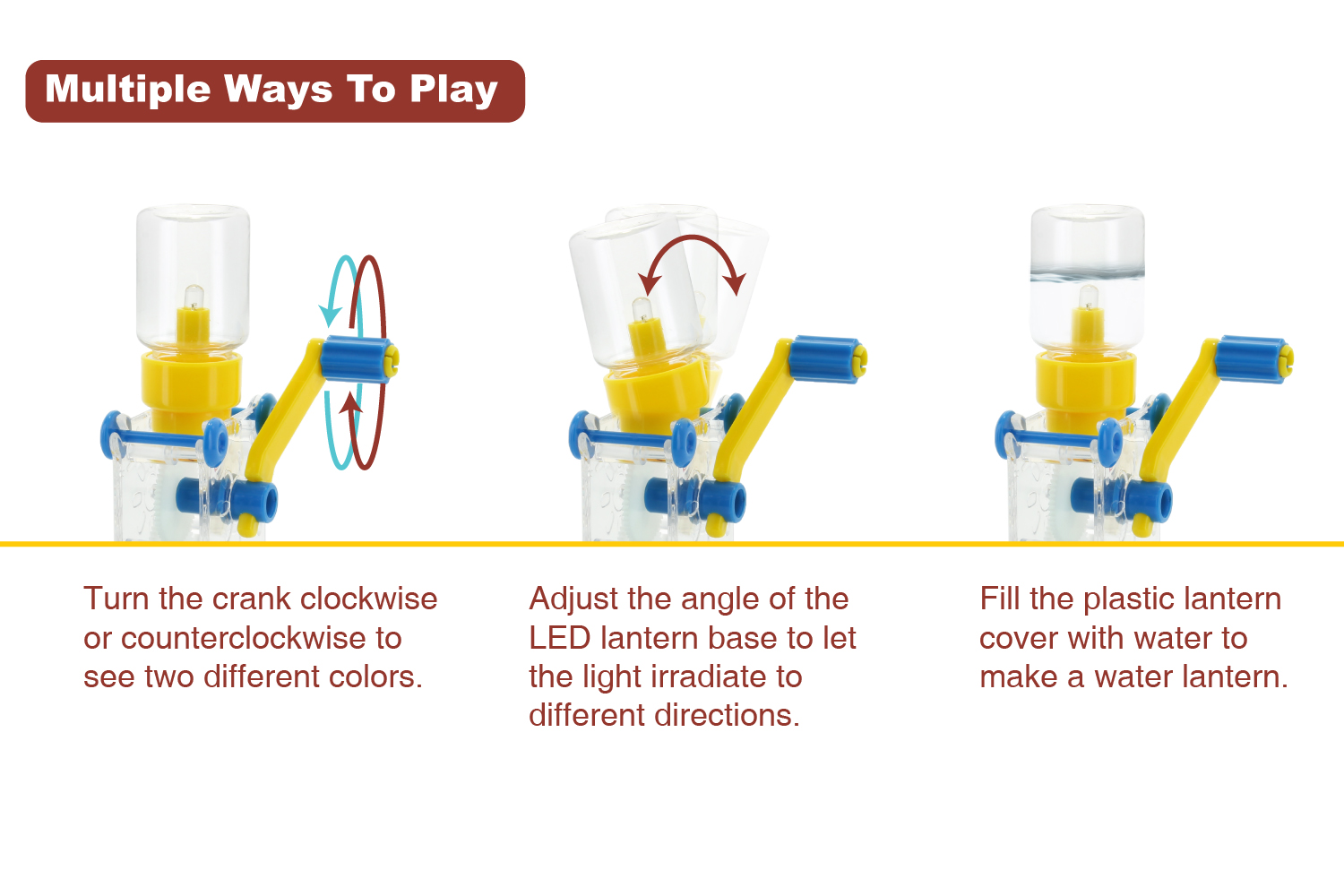 Multiple Ways To Play

Turn the crank clockwise or counterclockwise to see two different colors.

Adjust the angle of the LED lantern base to let the light irradiate to different directions.

Fill the plastic lantern cover with water to make a water lantern.