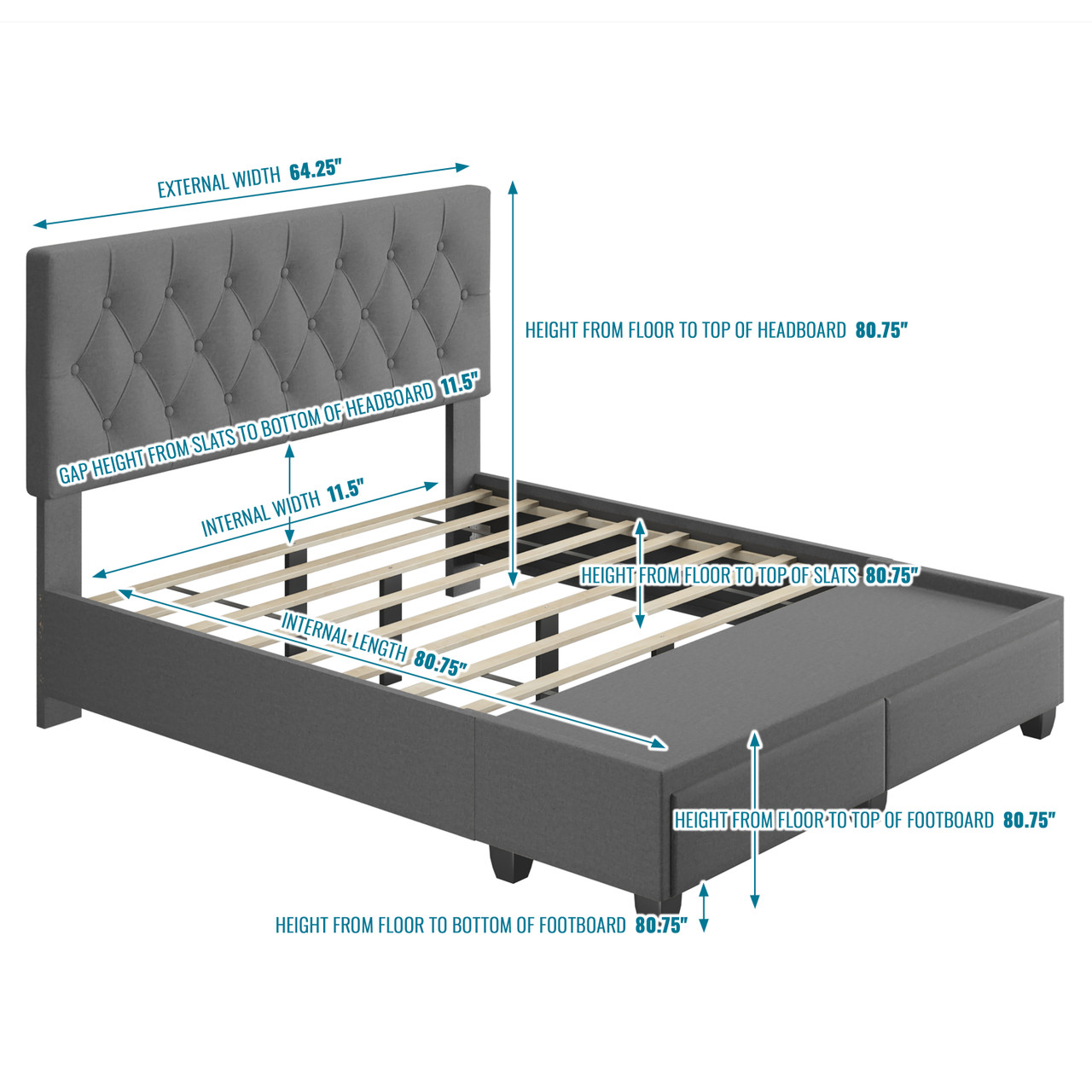 EXTERNAL WIDTH 64.25"

HEIGHT FROM FLOOR TO TOP OF HEADBOARD 80.75"

GAP HEIGHT FROM SLATS TO BOTTOM OF HEADBOARD 11.5"

INTERNAL WIDTH 11.5"

HEIGHT FROM FLOOR TO TOP OF SLATS 80.75"

INTERNAL LENGTH 80.75"

HEIGHT FROM FLOOR TO TOP OF FOOTBOARD 80.75"

HEIGHT FROM FLOOR TO BOTTOM OF FOOTBOARD 80.75"