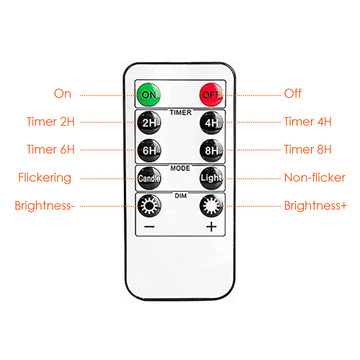 On
ON
OFF
Off
TIMER
Timer 2H
2H
4H
Timer 4H
Timer 6H
6H
8H
Timer 8H
MODE
Flickering
Candle
Light
Non-flicker
DIM
Brightness-
Brightness+
−
+