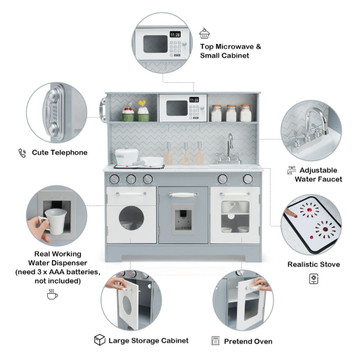 Top Microwave & Small Cabinet

Cute Telephone

Adjustable Water Faucet

Real Working Water Dispenser (need 3 x AAA batteries, not included)

Realistic Stove

Large Storage Cabinet

Pretend Oven