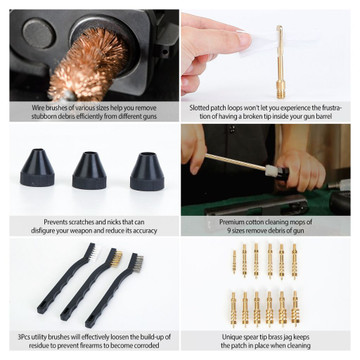 Wire brushes of various sizes help you remove stubborn debris efficiently from different guns

Slotted patch loops won't let you experience the frustration of having a broken tip inside your gun barrel

Prevents scratches and nicks that can disfigure your weapon and reduce its accuracy

Premium cotton cleaning mops of 9 sizes remove debris of gun

3Pcs utility brushes will effectively loosen the build-up of residue to prevent firearms to become corroded

Unique spear tip brass jag keeps the patch in place when cleaning