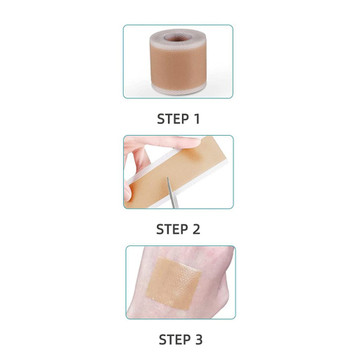 STEP 1

STEP 2

STEP 3