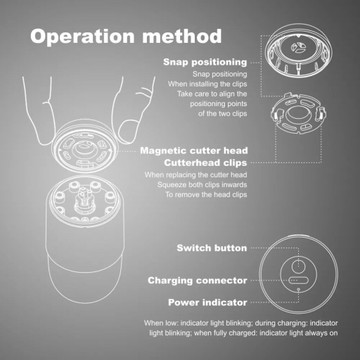 Operation method

Snap positioning
Snap positioning
When installing the clips
Take care to align the
positioning points
of the two clips

Magnetic cutter head
Cutterhead clips
When replacing the cutter head
Squeeze both clips inwards
To remove the head clips

Switch button

Charging connector

Power indicator

When low: indicator light blinking; during charging: indicator light blinking; when fully charged: indicator light always on