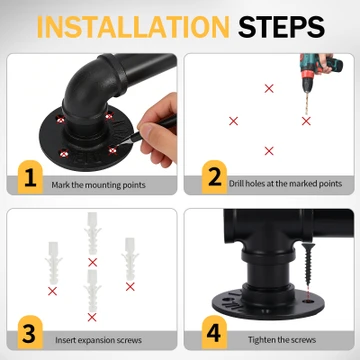 INSTALLATION STEPS

1 Mark the mounting points

2 Drill holes at the marked points

3 Insert expansion screws

4 Tighten the screws