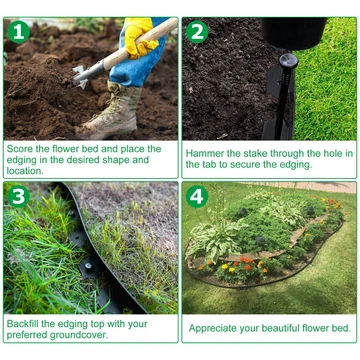 1

Score the flower bed and place the edging in the desired shape and location.

2

Hammer the stake through the hole in the tab to secure the edging.

3

Backfill the edging top with your preferred groundcover.

4

Appreciate your beautiful flower bed.