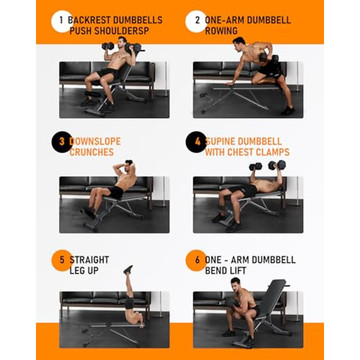 1 BACKREST DUMBBELLS PUSH SHOULDERSP

2 ONE-ARM DUMBBELL ROWING

3 DOWNSLOPE CRUNCHES

4 SUPINE DUMBBELL WITH CHEST CLAMPS

5 STRAIGHT LEG UP

6 ONE - ARM DUMBBELL BEND LIFT