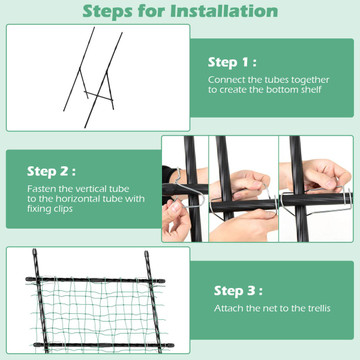 Steps for Installation

Step 1 :

Connect the tubes together to create the bottom shelf

Step 2 :

Fasten the vertical tube to the horizontal tube with fixing clips

Step 3 :

Attach the net to the trellis