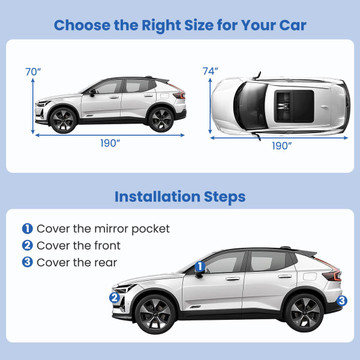 Choose the Right Size for Your Car

70"

190"

74"

190"

Installation Steps

1 Cover the mirror pocket
2 Cover the front
3 Cover the rear

1

2

3