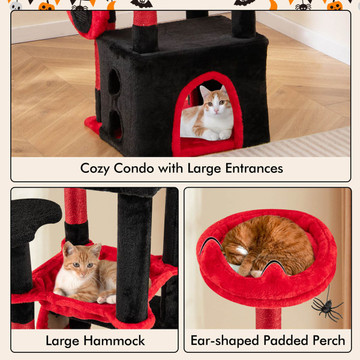 Cozy Condo with Large Entrances

Large Hammock

Ear-shaped Padded Perch