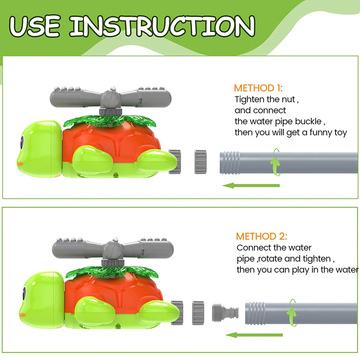 USE INSTRUCTION

METHOD 1:
Tighten the nut ,
and connect
the water pipe buckle ,
then you will get a funny toy

METHOD 2:
Connect the water
pipe ,rotate and tighten ,
then you can play in the water