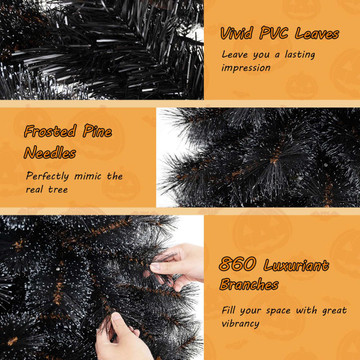 Vivid PVC Leaves

Leave you a lasting impression

Frosted Pine Needles

Perfectly mimic the real tree

860 Luxuriant Branches

Fill your space with great vibrancy