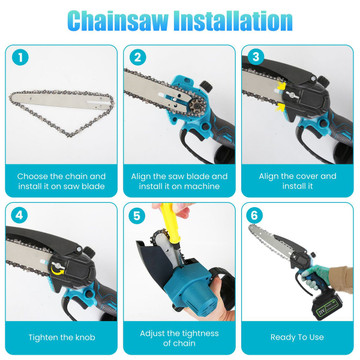 Chainsaw Installation

1

Choose the chain and install it on saw blade

2

Align the saw blade and install it on machine

3

Align the cover and install it

4

Tighten the knob

5

Adjust the tightness of chain

6

Ready To Use