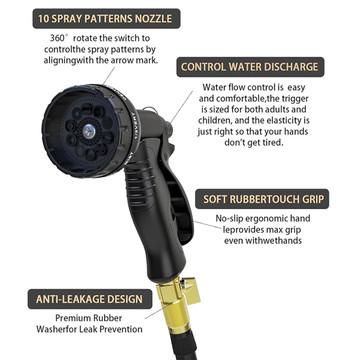 10 SPRAY PATTERNS NOZZLE

360° rotate the switch to controlthe spray patterns by aligningwith the arrow mark.

CONTROL WATER DISCHARGE

Water flow control is easy and comfortable,the trigger is sized for both adults and children, and the elasticity is just right so that your hands don't get tired.

SOFT RUBBERTOUCH GRIP

No-slip ergonomic hand leprovides max grip even withwethands

ANTI-LEAKAGE DESIGN

Premium Rubber Washerfor Leak Prevention