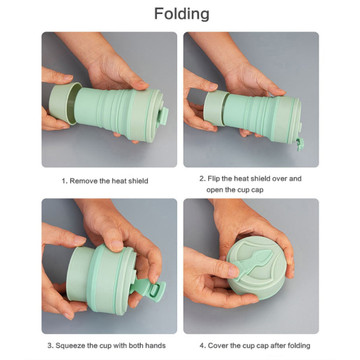 Folding

1. Remove the heat shield

2. Flip the heat shield over and open the cup cap

3. Squeeze the cup with both hands

4. Cover the cup cap after folding