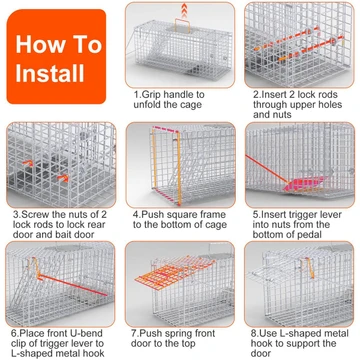 How To Install

1.Grip handle to unfold the cage

2.Insert 2 lock rods through upper holes and nuts

3.Screw the nuts of 2 lock rods to lock rear door and bait door

4.Push square frame to the bottom of cage

5.Insert trigger lever into nuts from the bottom of pedal

6.Place front U-bend clip of trigger lever to L-shaped metal hook

7.Push spring front door to the top

8.Use L-shaped metal hook to support the door