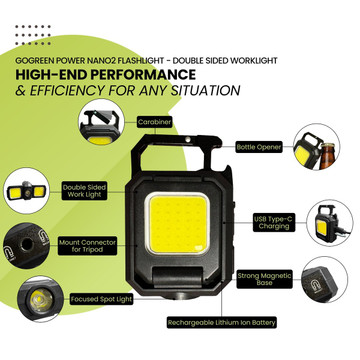 GOGREEN POWER NANO2 FLASHLIGHT - DOUBLE SIDED WORKLIGHT

HIGH-END PERFORMANCE
& EFFICIENCY FOR ANY SITUATION

Carabiner

Bottle Opener

Double Sided Work Light

USB Type-C Charging

Mount Connector for Tripod

Strong Magnetic Base

Focused Spot Light

Rechargeable Lithium Ion Battery