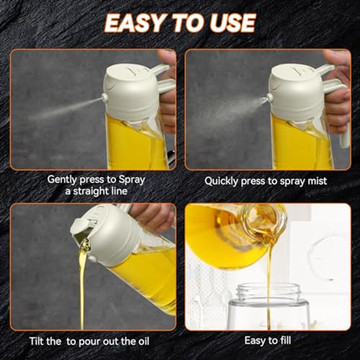 EASY TO USE

Gently press to Spray a straight line

Quickly press to spray mist

Tilt the  to pour out the oil

Easy to fill