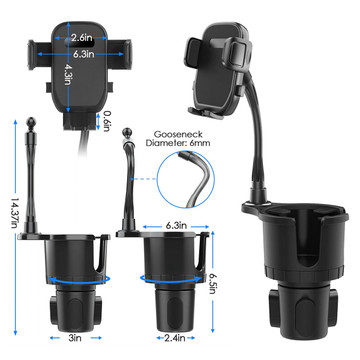 2.6in
6.3in
4.3in
0.6in
Gooseneck
Diameter: 6mm
14.37in
6.3in
6.5in
3in
2.4in