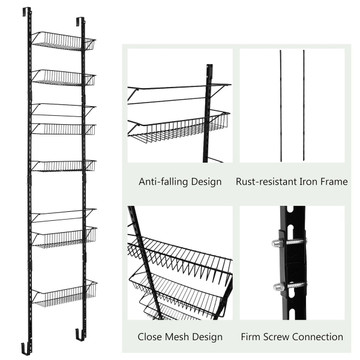 Anti-falling Design

Rust-resistant Iron Frame

Close Mesh Design

Firm Screw Connection