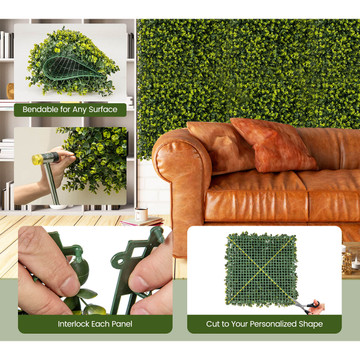 Bendable for Any Surface

Interlock Each Panel

Cut to Your Personalized Shape