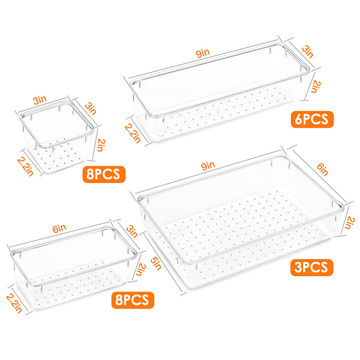 9in
3in
2in
2.2in
6PCS

3in
3in
2in
2.2in
8PCS

9in
6in
2in
5in
3PCS

6in
3in
2in
2.2in
8PCS