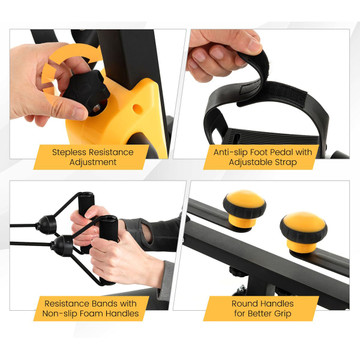 Stepless Resistance Adjustment

Anti-slip Foot Pedal with Adjustable Strap

Resistance Bands with Non-slip Foam Handles

Round Handles for Better Grip