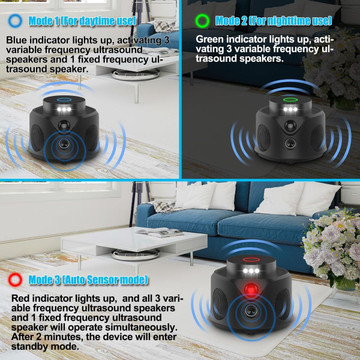 Mode 1 (For daytime use)

Blue indicator lights up, activating 3 variable frequency ultrasound speakers and 1 fixed frequency ultrasound speaker.

Mode 2 (For nighttime use)

Green indicator lights up, activating 3 variable frequency ultrasound speakers.

Mode 3 (Auto Sensor mode)

Red indicator lights up, and all 3 variable frequency ultrasound speakers and 1 fixed frequency ultrasound speaker will operate simultaneously. After 2 minutes, the device will enter standby mode.