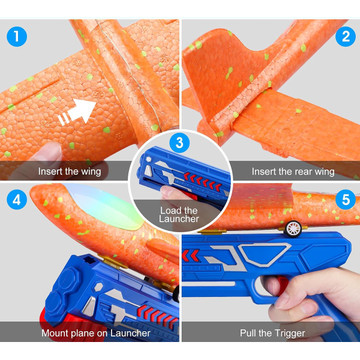 1
Insert the wing

2
Insert the rear wing

3
Load the Launcher

4
Mount plane on Launcher

5
Pull the Trigger