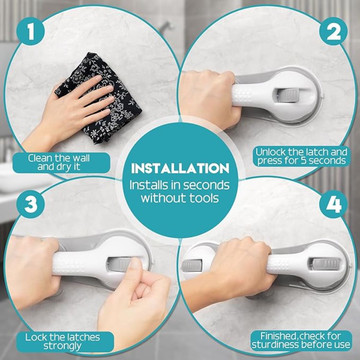 1

Clean the wall and dry it

2

Unlock the latch and press for 5 seconds

INSTALLATION

Installs in seconds without tools

3

Lock the latches strongly

4

Finished,check for sturdiness before use