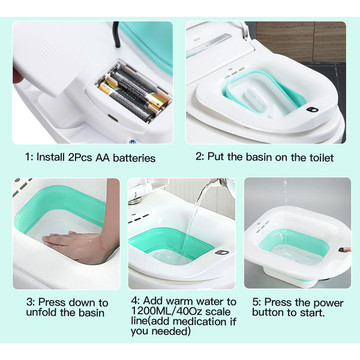 1: Install 2Pcs AA batteries

2: Put the basin on the toilet

3: Press down to unfold the basin

4: Add warm water to 1200ML/40Oz scale line(add medication if you needed)

5: Press the power button to start.