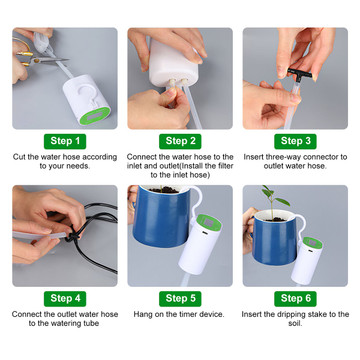 Step 1

Cut the water hose according to your needs.

Step 2

Connect the water hose to the inlet and outlet(Install the filter to the inlet hose)

Step 3

Insert three-way connector to outlet water hose.

Step 4

Connect the outlet water hose to the watering tube

Step 5

Hang on the timer device.

Step 6

Insert the dripping stake to the soil.