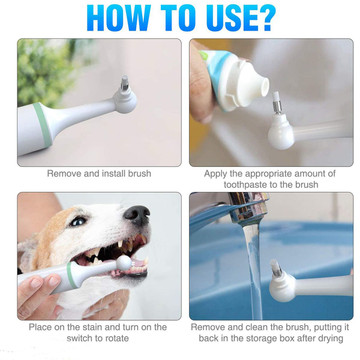 HOW TO USE?

Remove and install brush

Apply the appropriate amount of toothpaste to the brush

Place on the stain and turn on the switch to rotate

Remove and clean the brush, putting it back in the storage box after drying