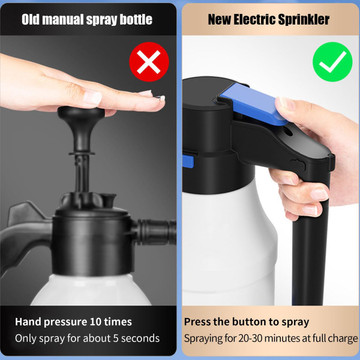 Old manual spray bottle

Hand pressure 10 times
Only spray for about 5 seconds

New Electric Sprinkler

Press the button to spray
Spraying for 20-30 minutes at full charge