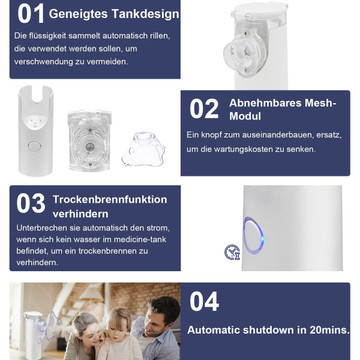 01 Geneigtes Tankdesign

Die flüssigkeit sammelt automatisch rillen, die verwendet werden sollen, um verschwendung zu vermeiden.

02 Abnehmbares Mesh-Modul

Ein knopf zum auseinanderbauen, ersatz, um die wartungskosten zu senken.

03 Trockenbrennfunktion verhindern

Unterbrechen sie automatisch den strom, wenn sich kein wasser im medicine-tank befindet, um ein trockenbrennen zu verhindern.

04

Automatic shutdown in 20mins.